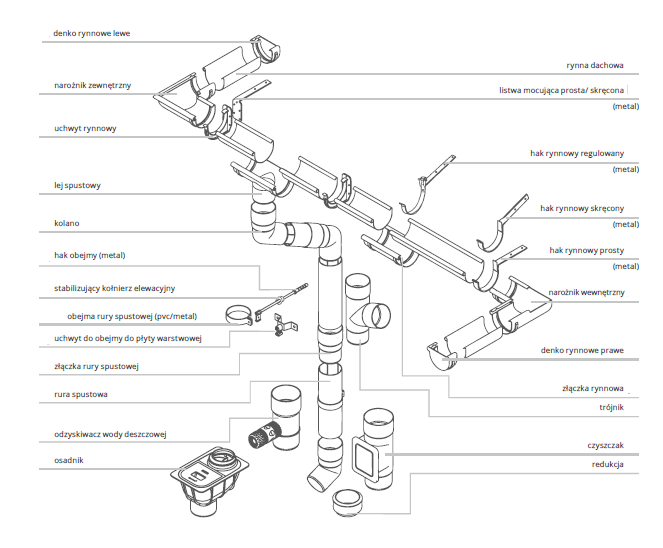 denko rynnowe lewe

narożnik zewnętrzny

uchwyt rynnowy

lej spustowy

kolano

hak obejmy (metal)

stabilizujący kołnierz elewacyjny

obejma rury spustowej (pvc/metal)

uchwyt do obejmy do płyty warstwowej

złączka rury spustowej

rura spustowa

odzyskiwacz wody deszczowej

osadnik

rynna dachowa

listwa mocująca prosta/ skręcona (metal)

hak rynnowy regulowany (metal)

hak rynnowy skręcony (metal)

hak rynnowy prosty (metal)

narożnik wewnętrzny

denko rynnowe prawe

złączka rynnowa

trójnik

czyszczak

redukcja